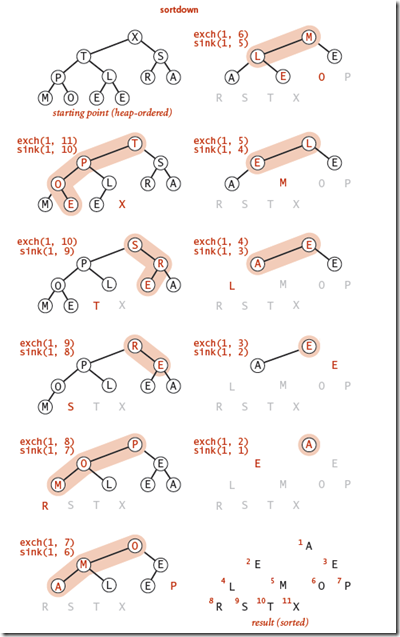 sortdown

X
T S
P L R A
M O E E
starting point (heap-ordered)

exch(1, 11)
sink(1, 10)
T
P S
O L R A
M E E X

exch(1, 10)
sink(1, 9)
S
P R
O L E A
M E T X

exch(1, 9)
sink(1, 8)
R
P E
O L E A
M S T X

exch(1, 8)
sink(1, 7)
P
O E
M L E A
R S T X

exch(1, 7)
sink(1, 6)
O
M E
A L E P
R S T X

exch(1, 6)
sink(1, 5)
M
L E
A E O P
R S T X

exch(1, 5)
sink(1, 4)
L
E E
A M O P
R S T X

exch(1, 4)
sink(1, 3)
E
A E
L M O P
R S T X

exch(1, 3)
sink(1, 2)
E
A E
L M O P
R S T X

exch(1, 2)
sink(1, 1)
A
E E
L M O P
R S T X

$^1$A
$^2$E $^3$E
$^4$L $^5$M $^6$O $^7$P
$^8$R $^9$S $^{10}$T $^{11}$X
result (sorted)